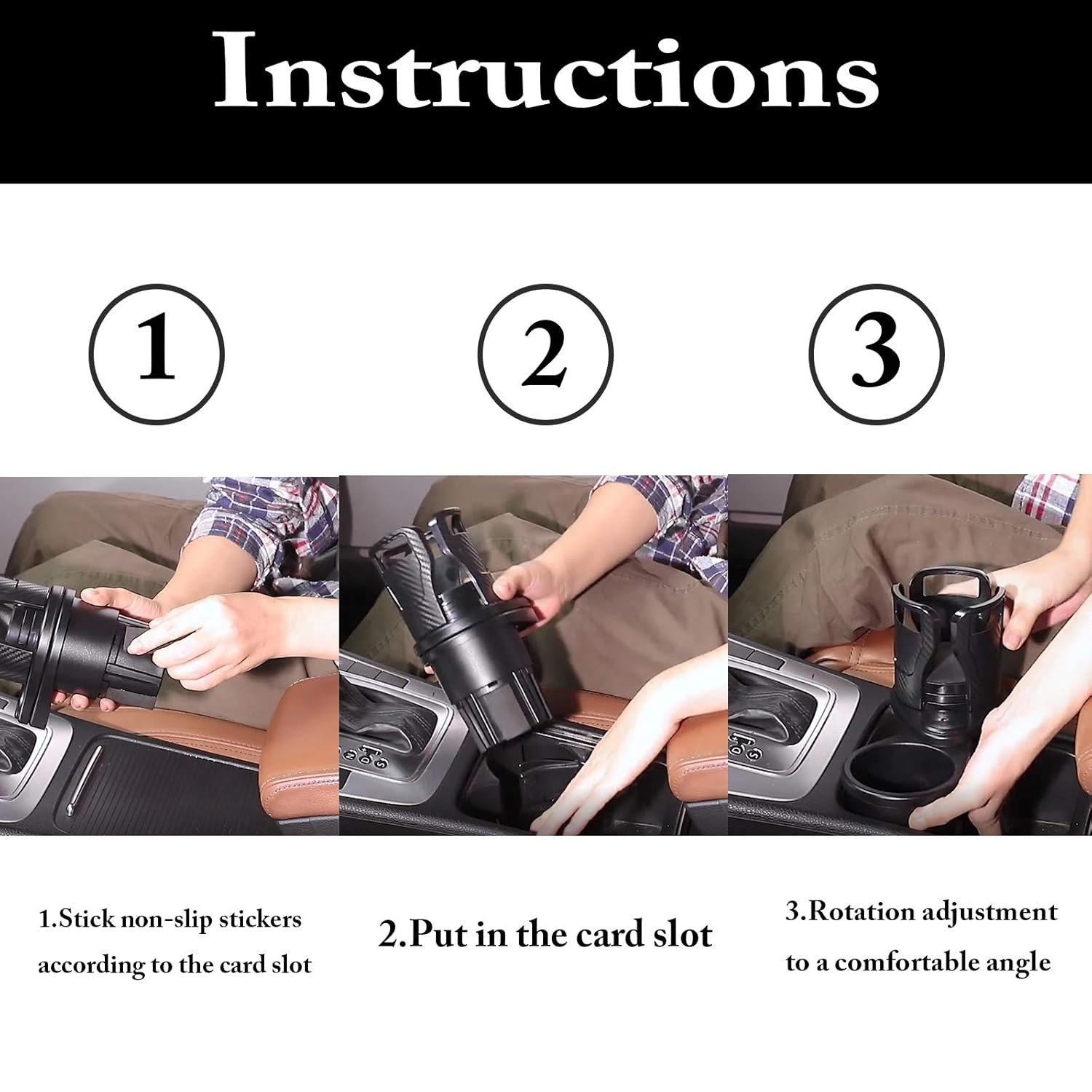 Instructions

1

2

3

1.Stick non-slip stickers according to the card slot

2.Put in the card slot

3.Rotation adjustment to a comfortable angle