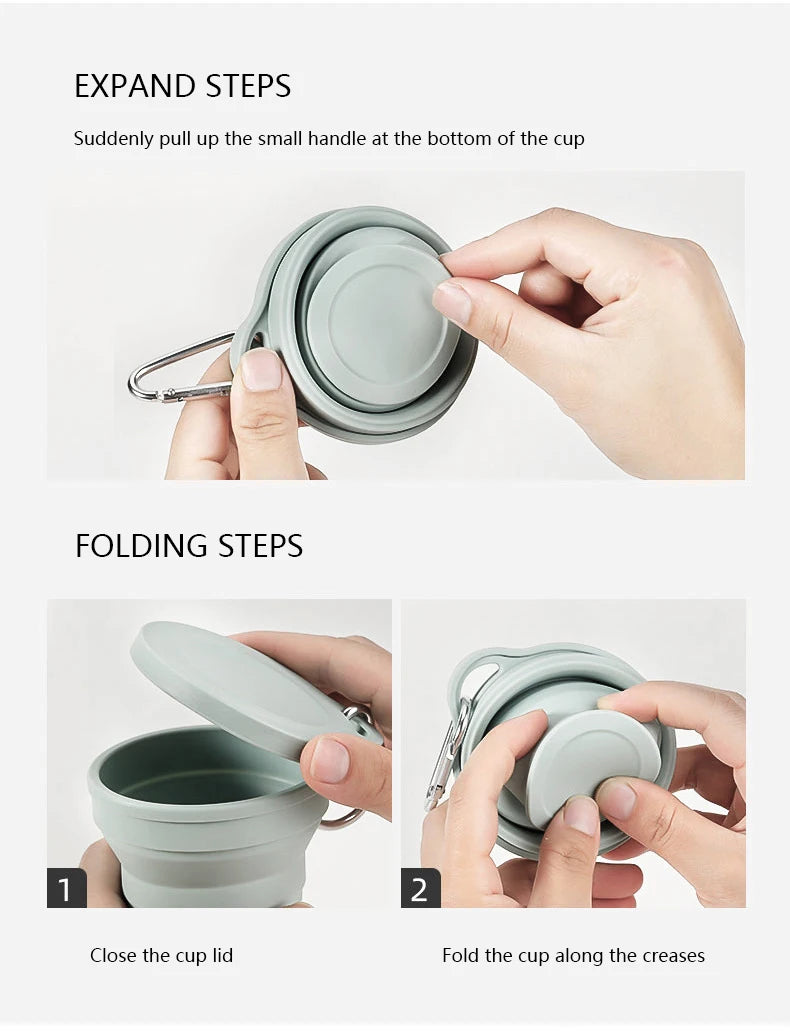 EXPAND STEPS

Suddenly pull up the small handle at the bottom of the cup

FOLDING STEPS

1

Close the cup lid

2

Fold the cup along the creases