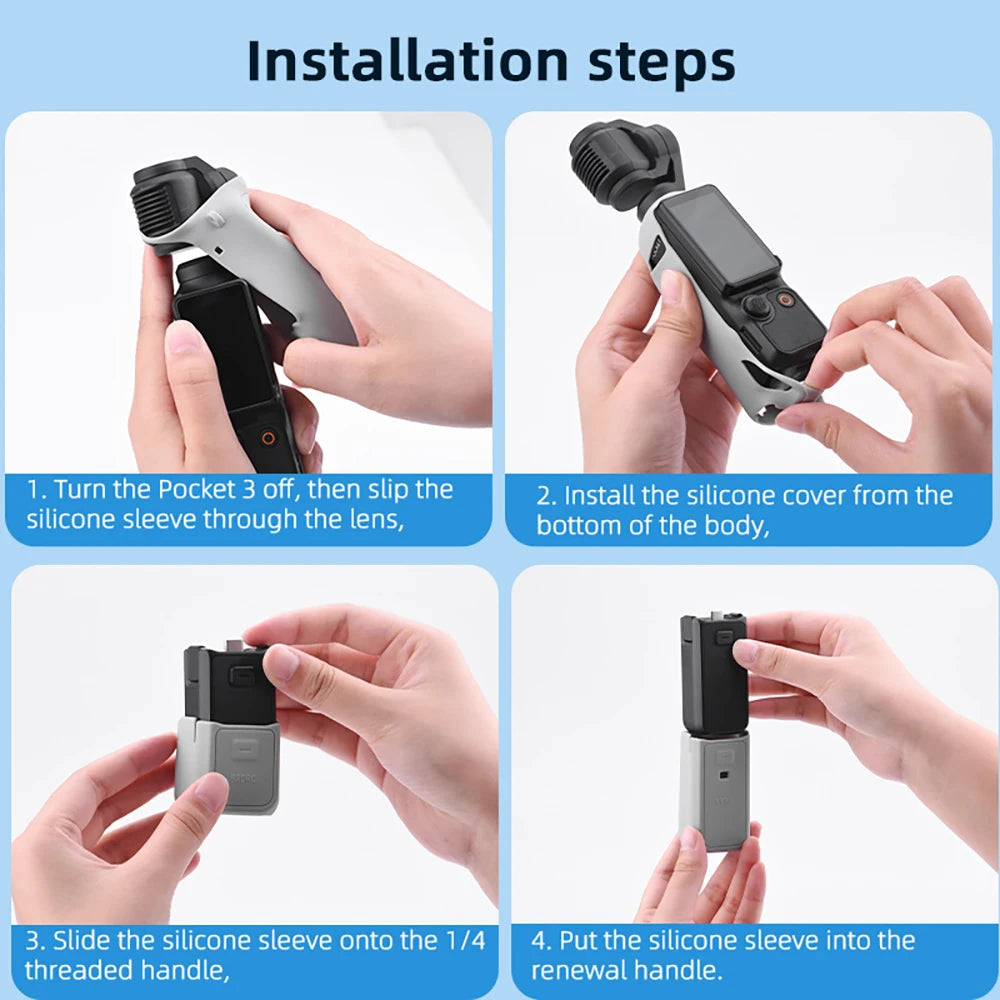 Installation steps

1. Turn the Pocket 3 off, then slip the silicone sleeve through the lens,

2. Install the silicone cover from the bottom of the body,

3. Slide the silicone sleeve onto the 1/4 threaded handle,

4. Put the silicone sleeve into the renewal handle.